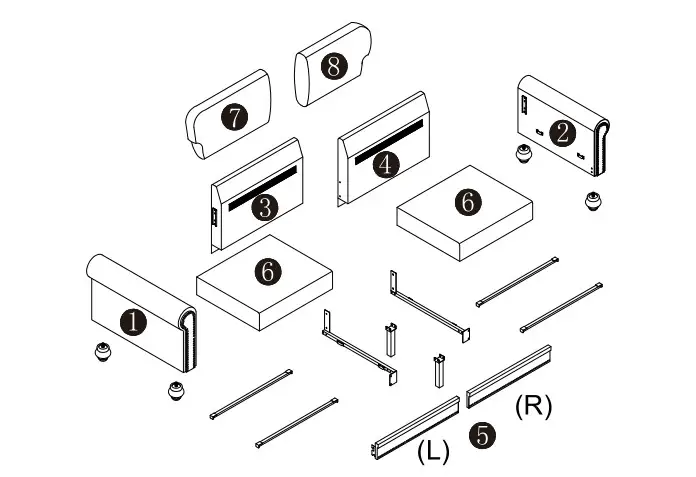 8
7
2
4
3
6
6
1
(R)
5
(L)