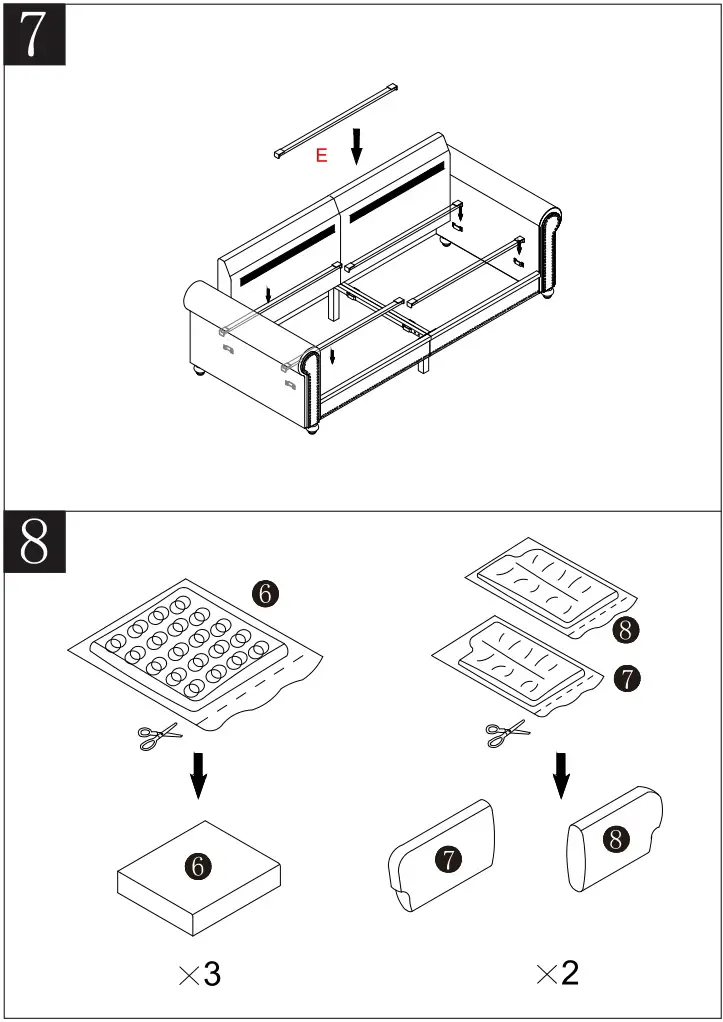 7

E

8

6

8

7

6

7

8

×3

×2