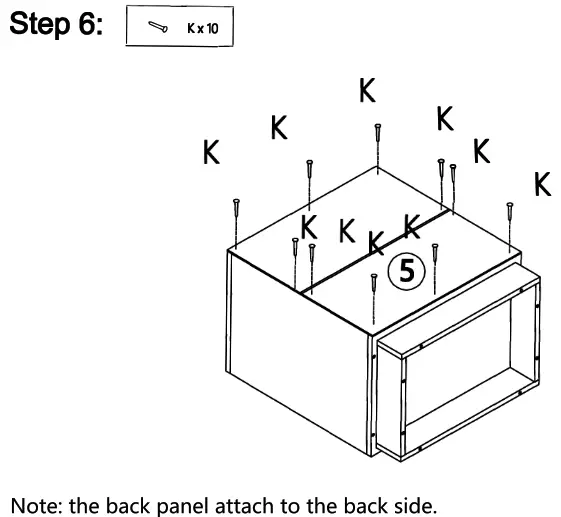 Step 6:

K x 10

K
K
K
K
K
K
K
K
K
K

5

Note: the back panel attach to the back side.