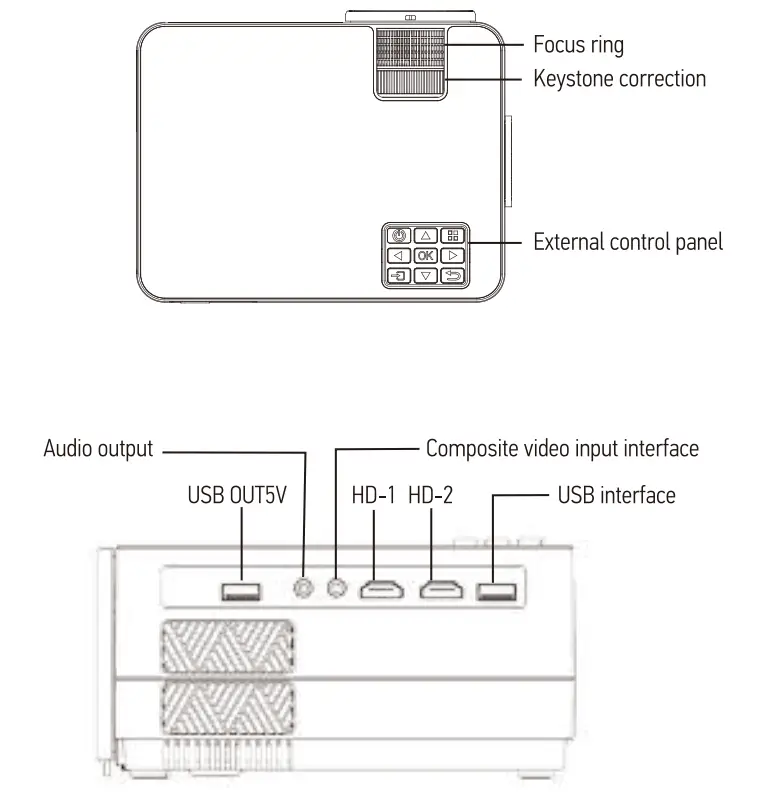 Focus ring
Keystone correction
OK
External control panel

Audio output
Composite video input interface
USB OUT5V
HD-1
HD-2
USB interface