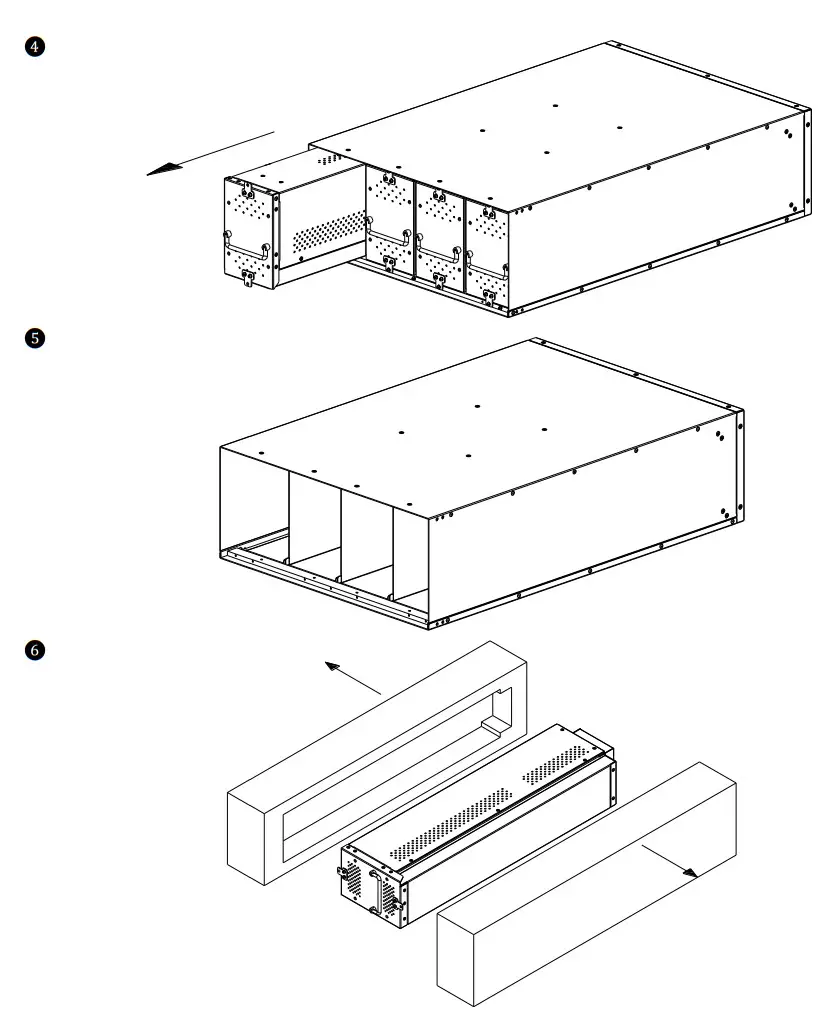 ❹

❺

❻