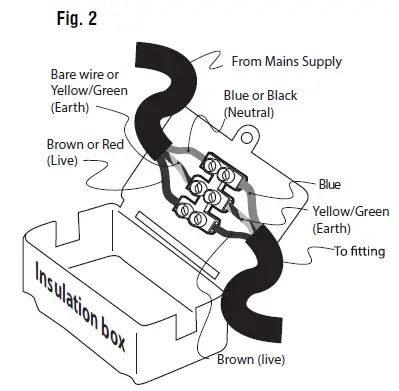 Fig. 2

From Mains Supply

Bare wire or Yellow/Green (Earth)

Blue or Black (Neutral)

Brown or Red (Live)

Blue

Yellow/Green (Earth)

To fitting

Insulation box

Brown (live)