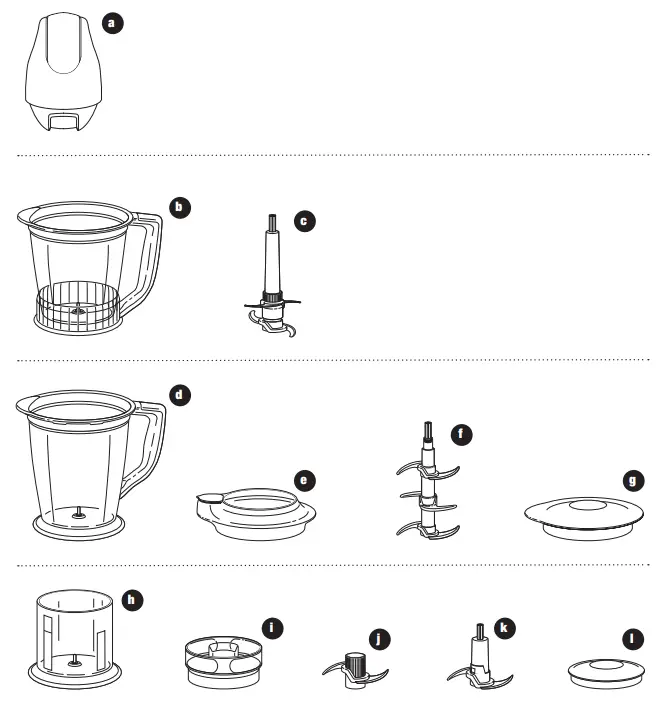 a

b

c

d

e

f

g

h

i

j

k

l