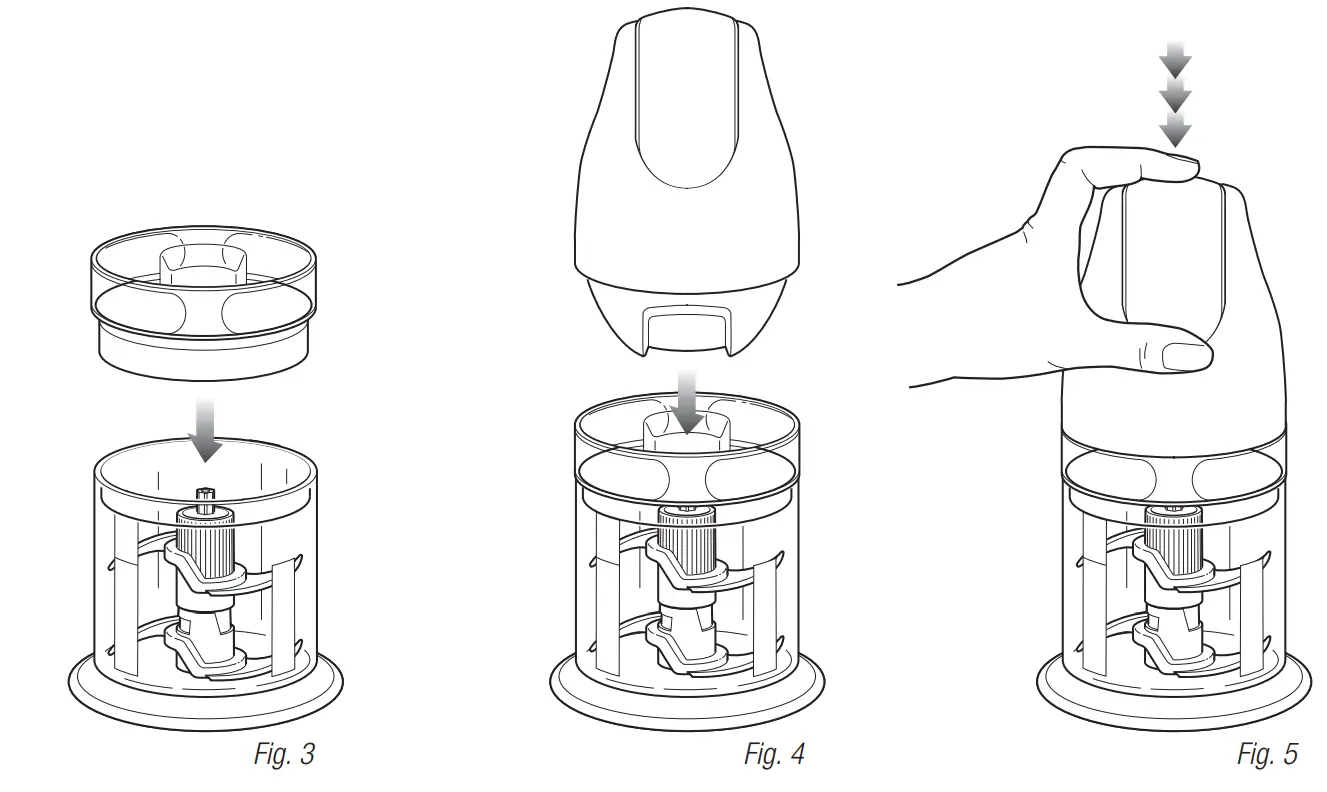 Fig. 3

Fig. 4

Fig. 5