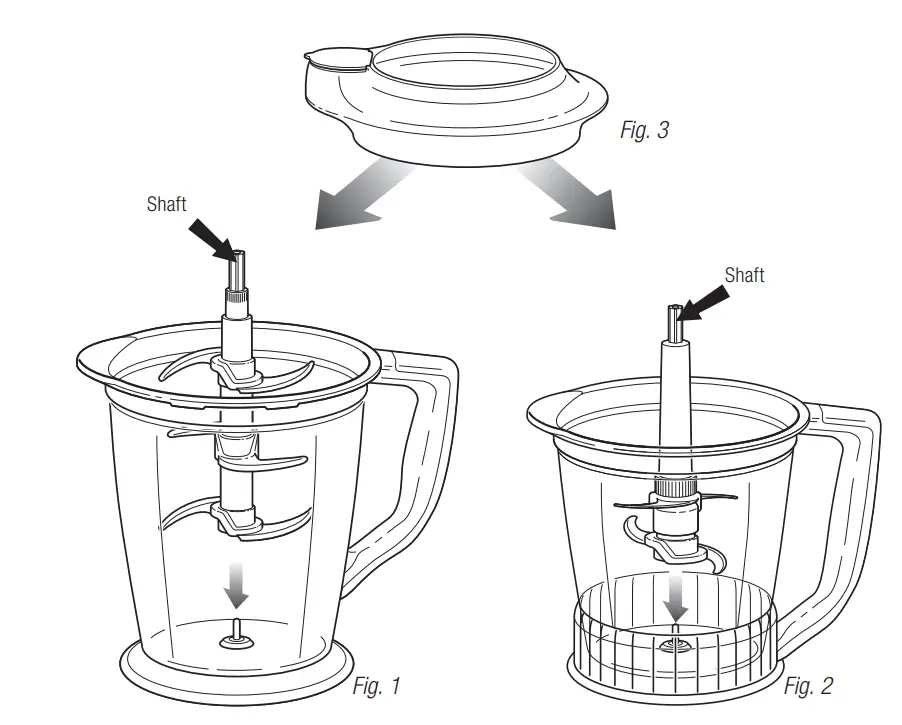 Fig. 3

Shaft

Shaft

Fig. 1

Fig. 2