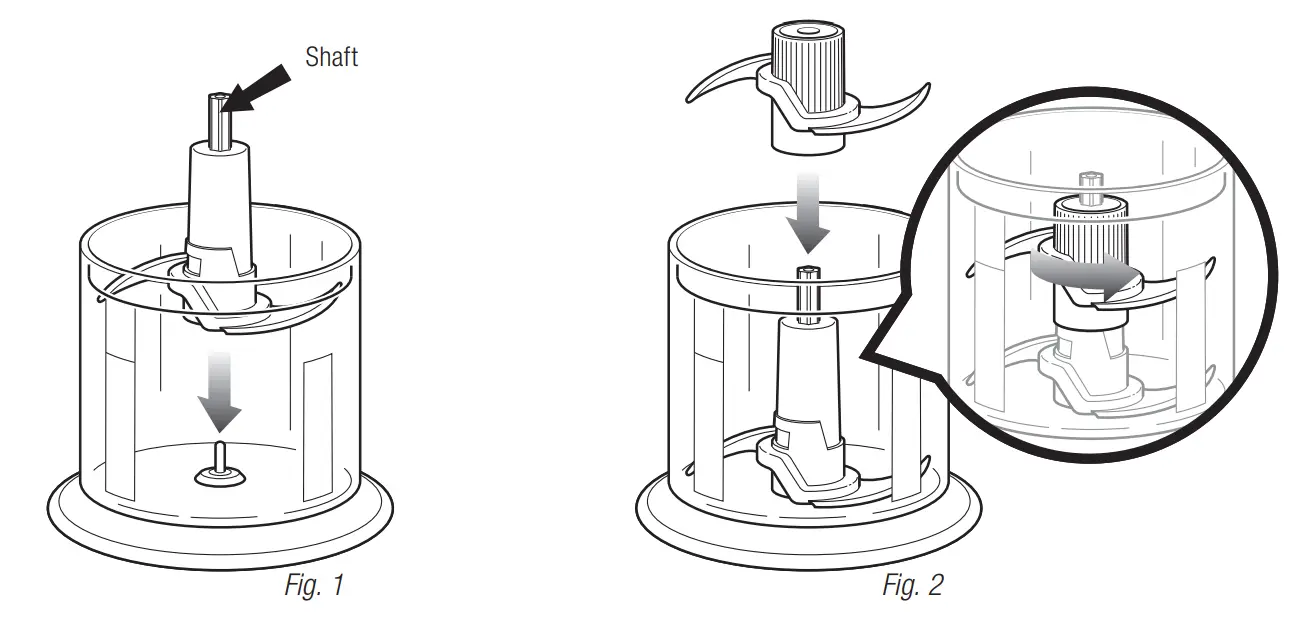 Shaft

Fig. 1

Fig. 2