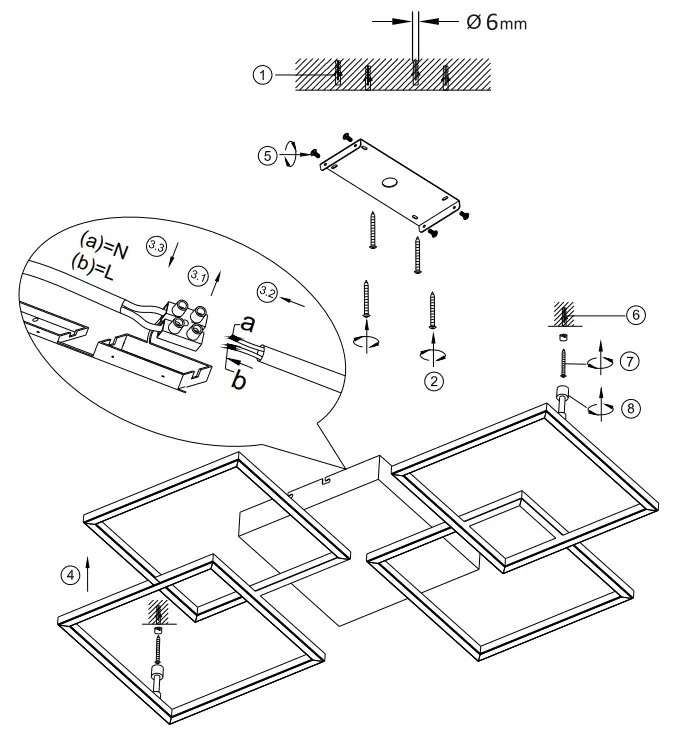 Ø 6mm

1

5

(a)=N
(b)=L

3.3

3.1

3.2

a

b

2

6

7

8

4