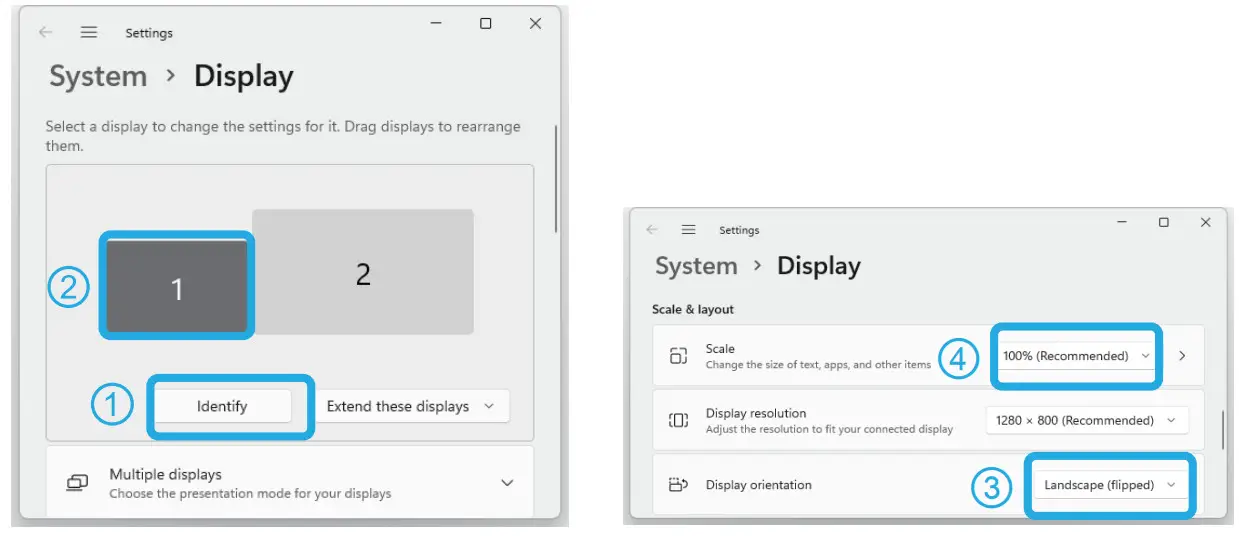 Settings

System > Display

Select a display to change the settings for it. Drag displays to rearrange them.

2

1

2

1

Identify

Extend these displays

Multiple displays
Choose the presentation mode for your displays

Settings

System > Display

Scale & layout

Scale
Change the size of text, apps, and other items

4

100% (Recommended)

Display resolution
Adjust the resolution to fit your connected display

1280 × 800 (Recommended)

Display orientation

3

Landscape (flipped)