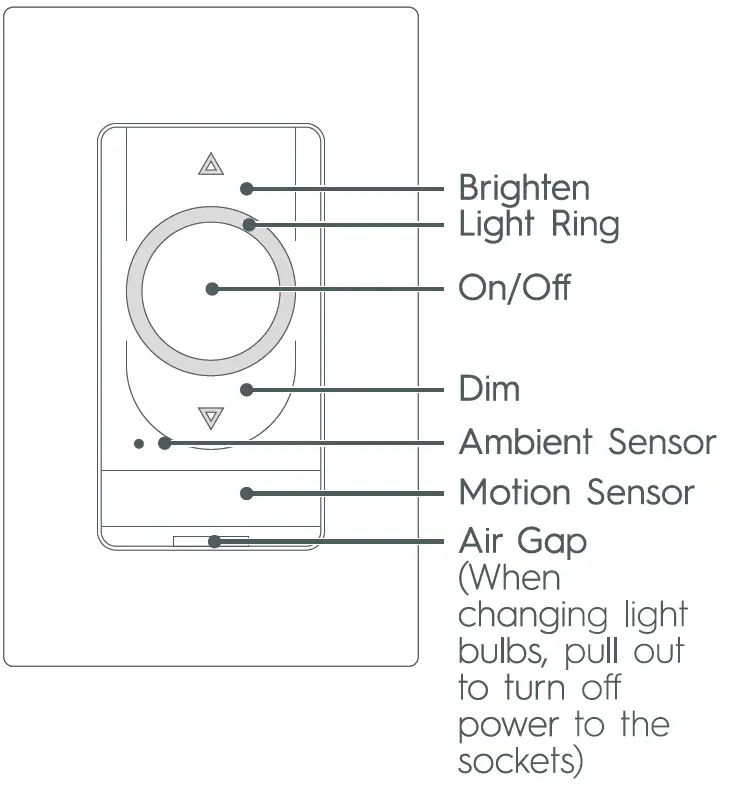 Brighten
Light Ring
On/Off
Dim
Ambient Sensor
Motion Sensor
Air Gap
(When changing light bulbs, pull out to turn off power to the sockets)