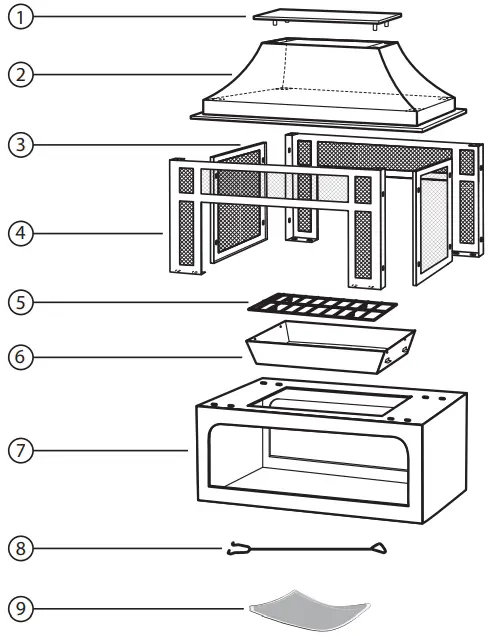 1
2
3
4
5
6
7
8
9