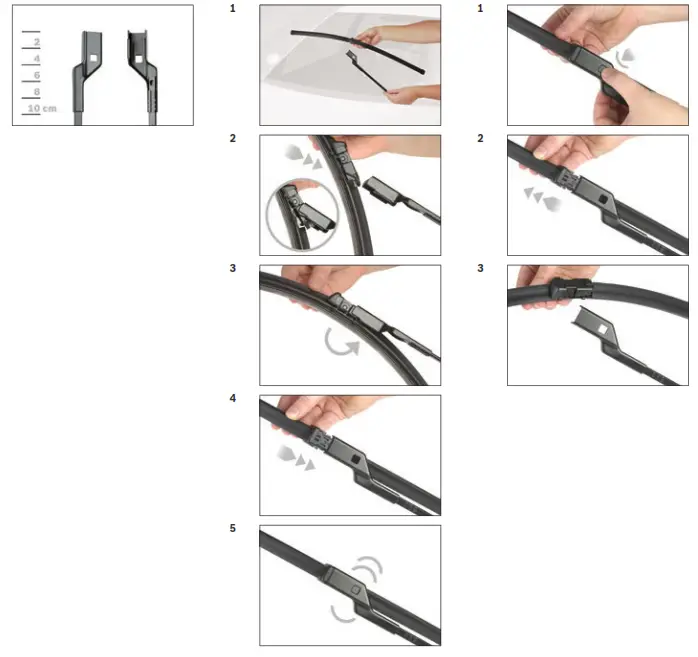 2
4
6
8
10 cm

1

2

3

4

5

1

2

3