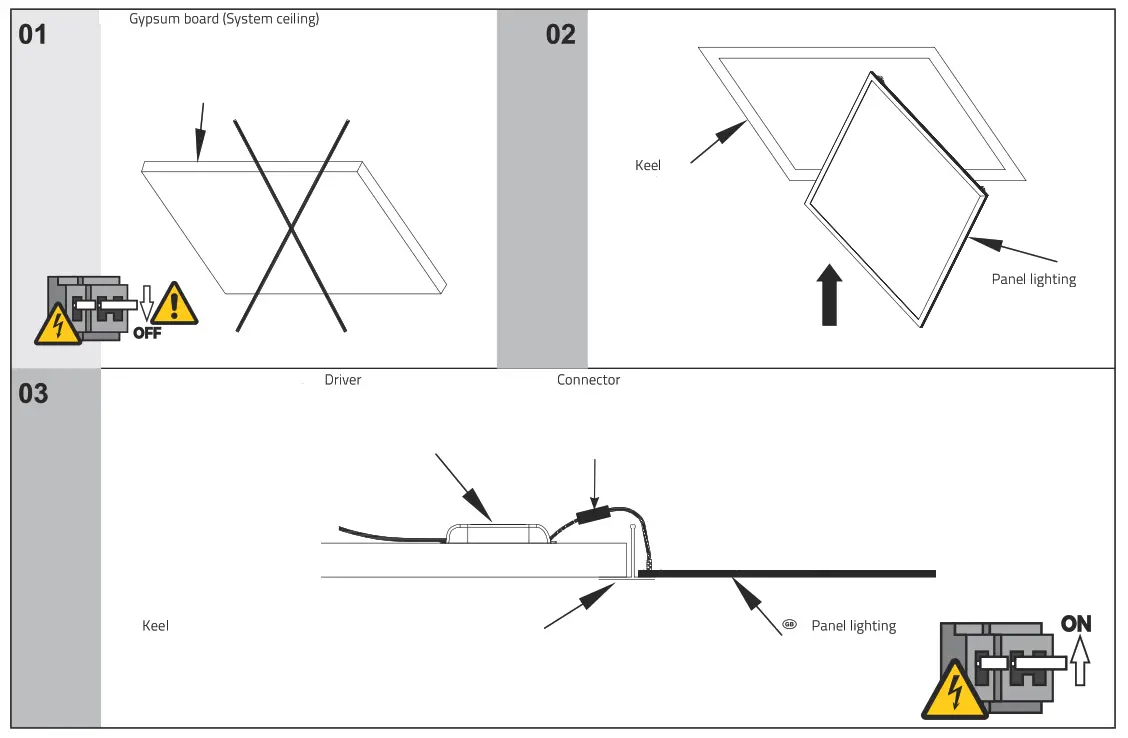 01

Gypsum board (System ceiling)

OFF

02

Keel

Panel lighting

03

Driver

Connector

Keel

GB Panel lighting

ON