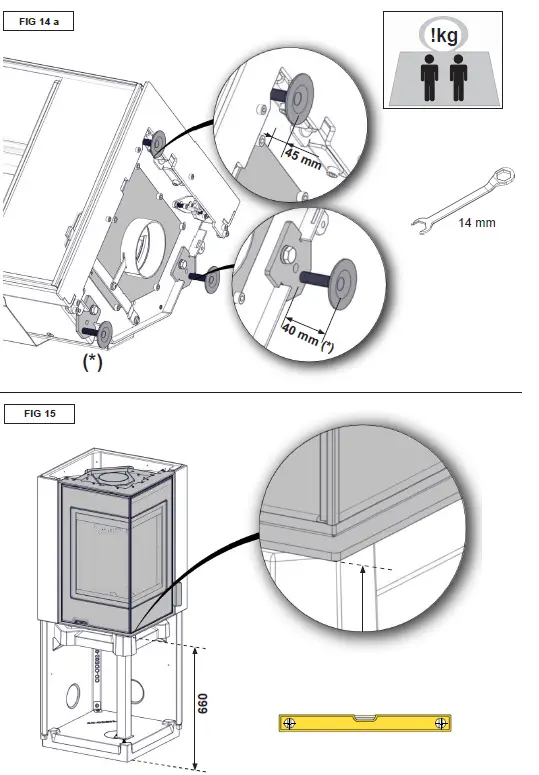 FIG 14 a

!kg

45 mm

14 mm

40 mm (*)

(*)

FIG 15

660