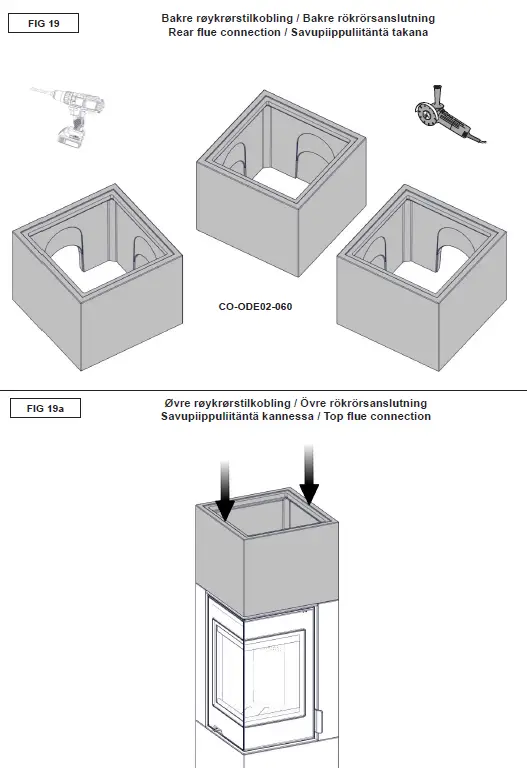 FIG 19

Bakre røykrørstilkobling / Bakre rökrörsanslutning
Rear flue connection / Savupiippuliitäntä takana

CO-ODE02-060

FIG 19a

Øvre røykrørstilkobling / Övre rökrörsanslutning
Savupiippuliitäntä kannessa / Top flue connection