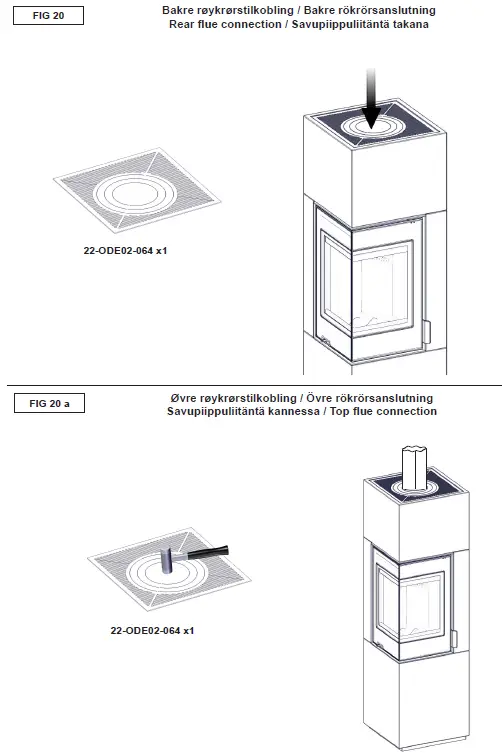 FIG 20

Bakre røykrørstilkobling / Bakre rökrörsanslutning
Rear flue connection / Savupiippuliitäntä takana

22-ODE02-064 x1

FIG 20 a

Øvre røykrørstilkobling / Övre rökrörsanslutning
Savupiippuliitäntä kannessa / Top flue connection

22-ODE02-064 x1