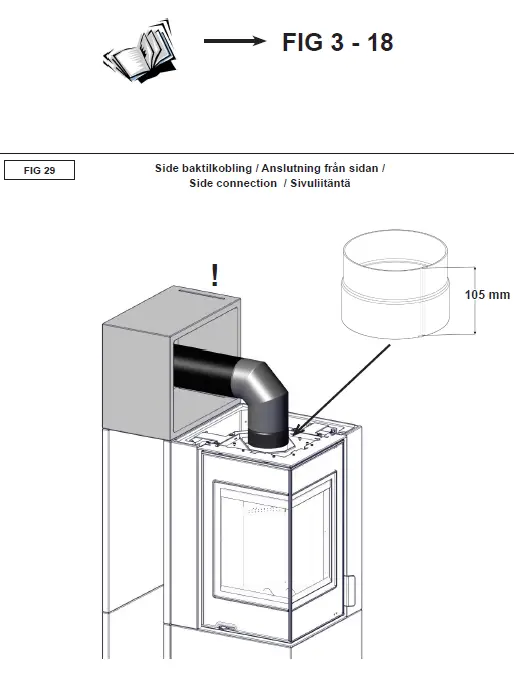 FIG 3 - 18

FIG 29

Side baktilkobling / Anslutning från sidan / Side connection / Sivuliitäntä

!

105 mm