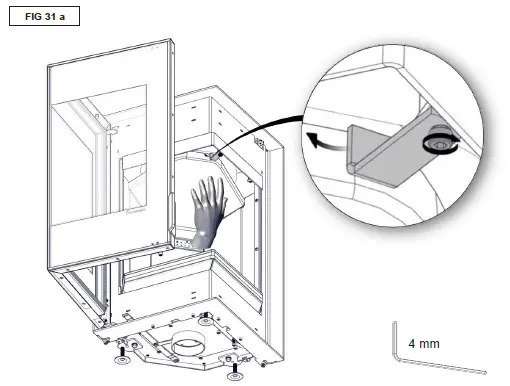 FIG 31 a

4 mm