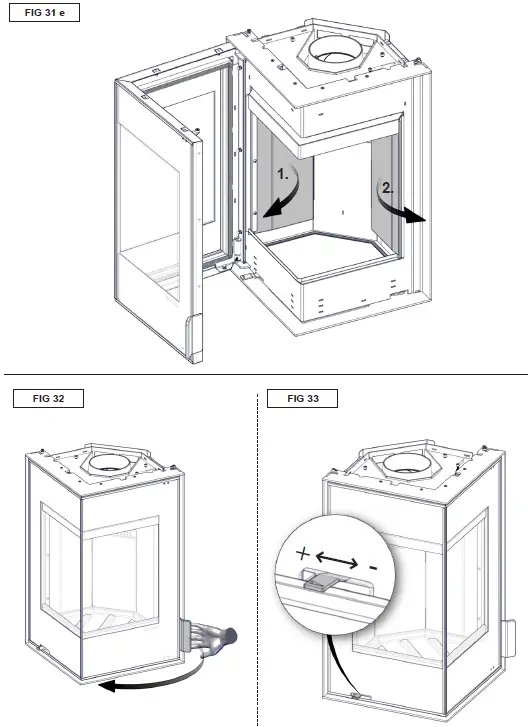 FIG 31 e

1.

2.

FIG 32

FIG 33

+

-