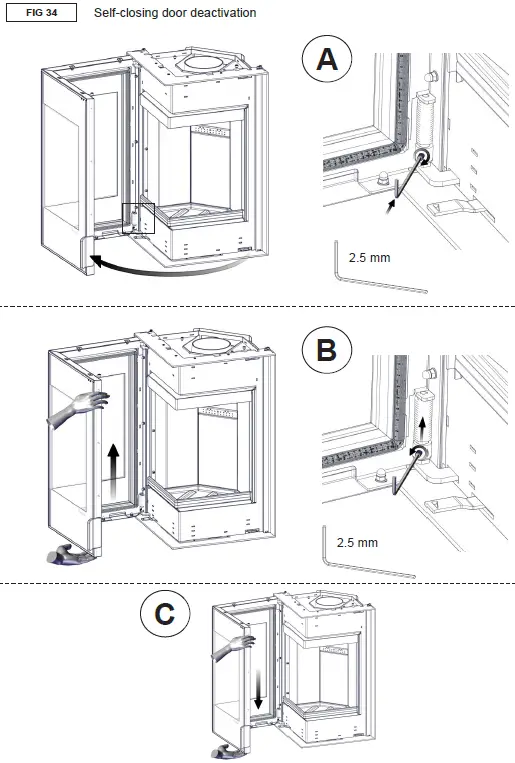 FIG 34

Self-closing door deactivation

A

2.5 mm

B

2.5 mm

C