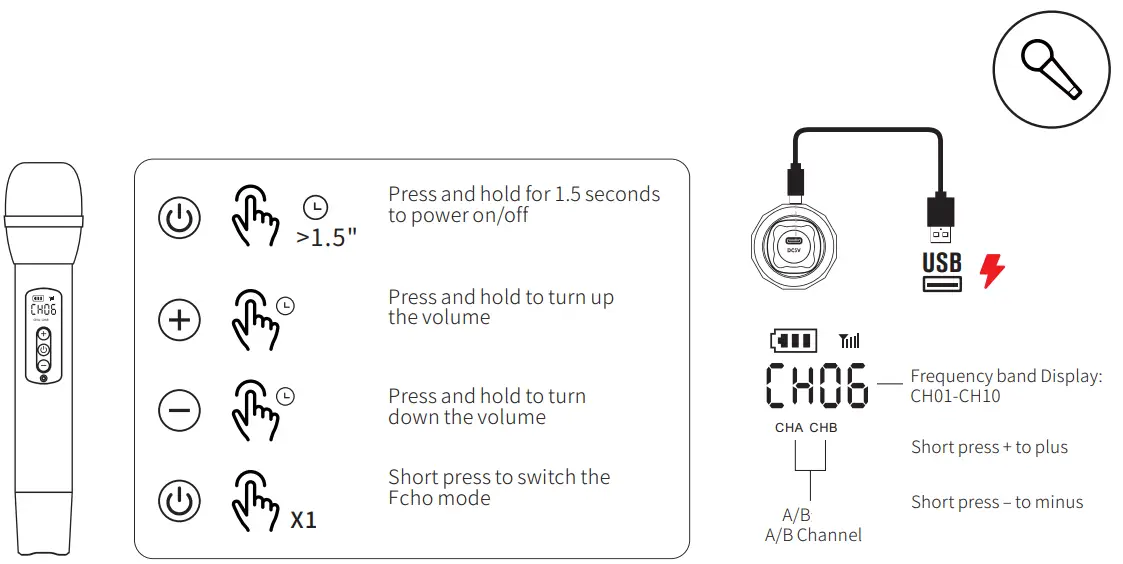 CH06

>1.5"

Press and hold for 1.5 seconds to power on/off

Press and hold to turn up the volume

Press and hold to turn down the volume

X1

Short press to switch the Fcho mode

DC5V

USB

CH06

Frequency band Display: CH01-CH10

CHA CHB

Short press + to plus

Short press – to minus

A/B
A/B Channel