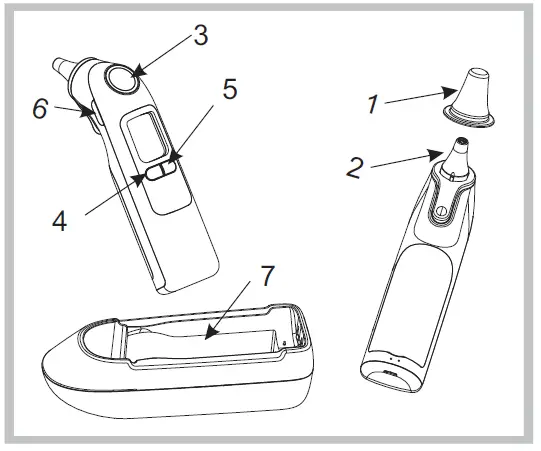 3
5
6
1
2
4
7