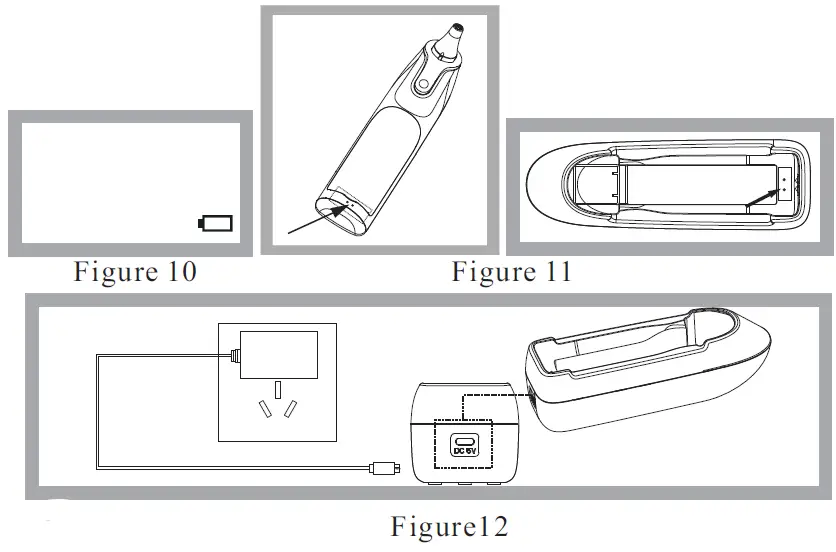 Figure 10

Figure 11

DC 5V

Figure12