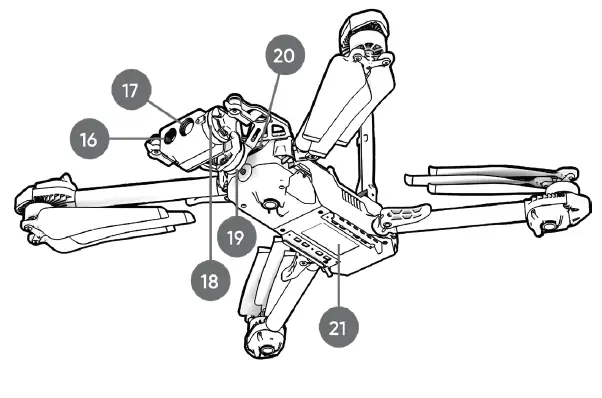 20
17
16
19
18
21