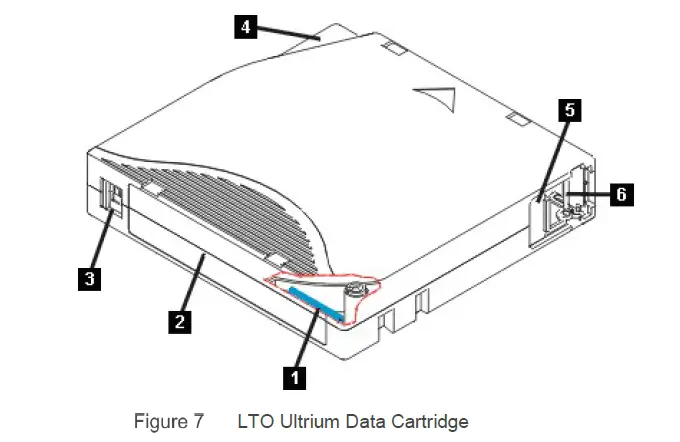 4

5

6

3

2

1

Figure 7 LTO Ultrium Data Cartridge