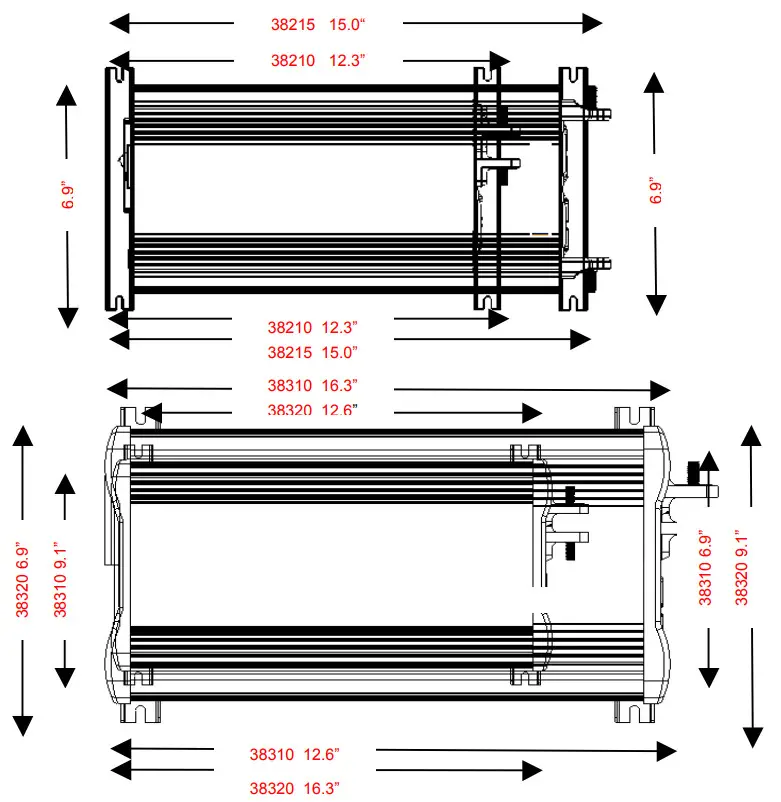 38215 15.0“

38210 12.3”

6.9”

6.9”

38210 12.3”

38215 15.0”

38310 16.3”

38320 12.6”

38320 6.9”

38310 9.1”

38310 6.9”

38320 9.1”

38310 12.6”

38320 16.3”