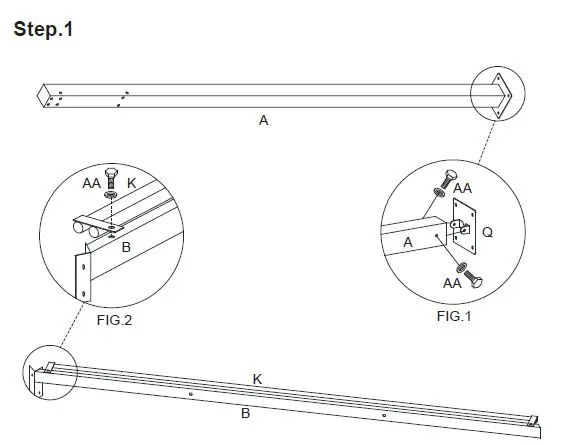 Step.1

A

AA K

B

FIG.2

AA

A Q

AA

FIG.1

K

B