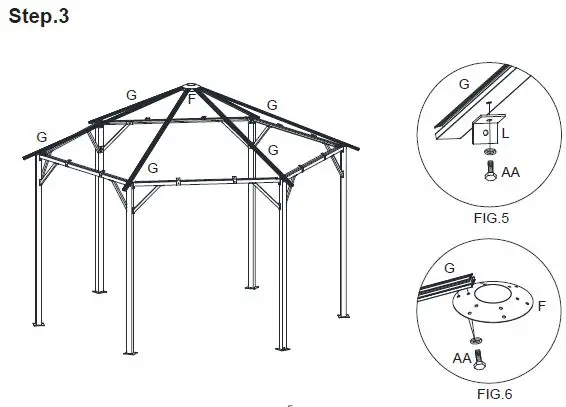 Step.3

G
F
G
G
G
G

G
L
AA
FIG.5

G
F
AA
FIG.6