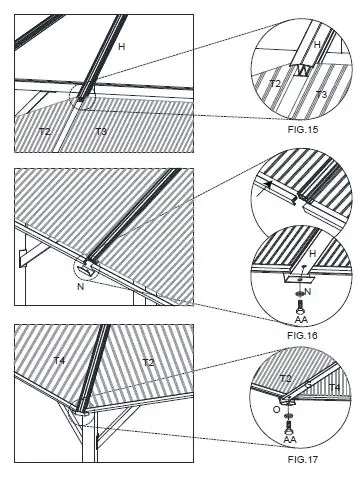 H
T2
T3
H
T2
T3
FIG.15
N
H
N
AA
FIG.16
T4
T2
T2
G
T4
O
AA
FIG.17