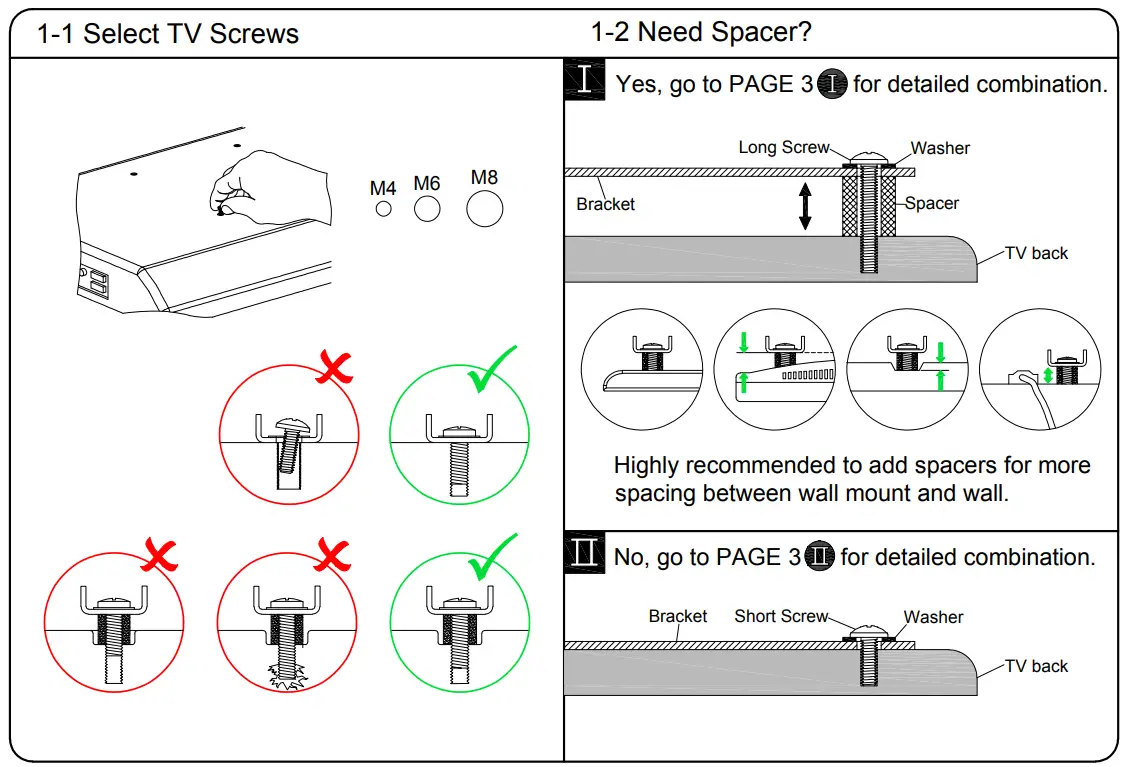 1-1 Select TV Screws

M4 M6 M8

1-2 Need Spacer?

I Yes, go to PAGE 3 I for detailed combination.

Long Screw
Washer
Bracket
Spacer
TV back

Highly recommended to add spacers for more spacing between wall mount and wall.

II No, go to PAGE 3 II for detailed combination.

Bracket
Short Screw
Washer
TV back