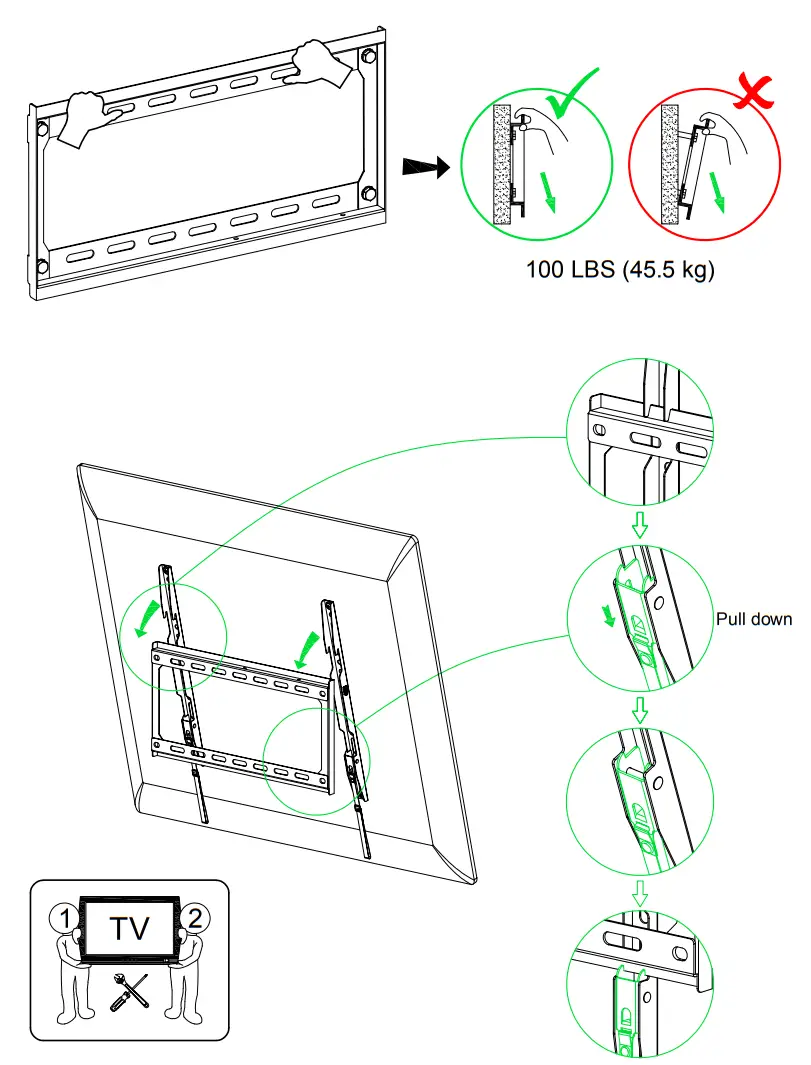 100 LBS (45.5 kg)

Pull down

1 TV 2