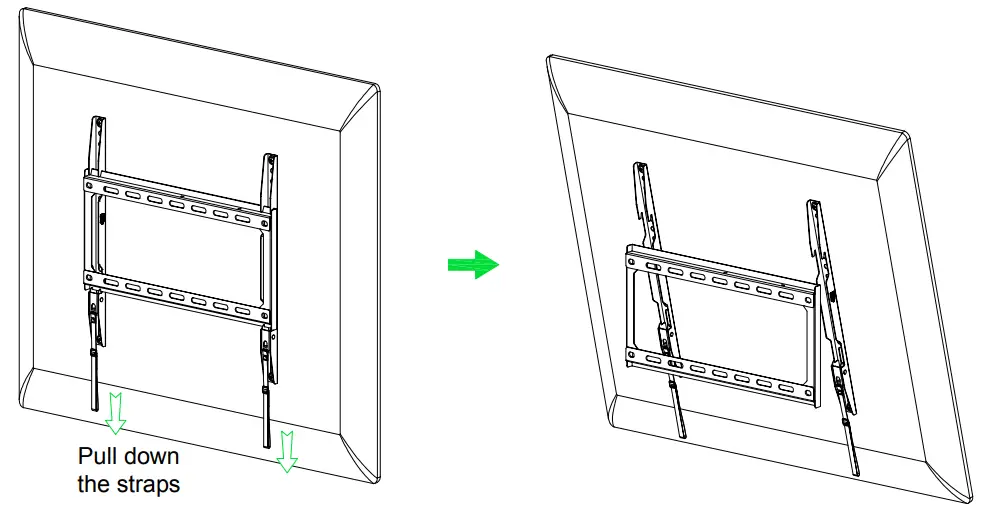 Pull down the straps