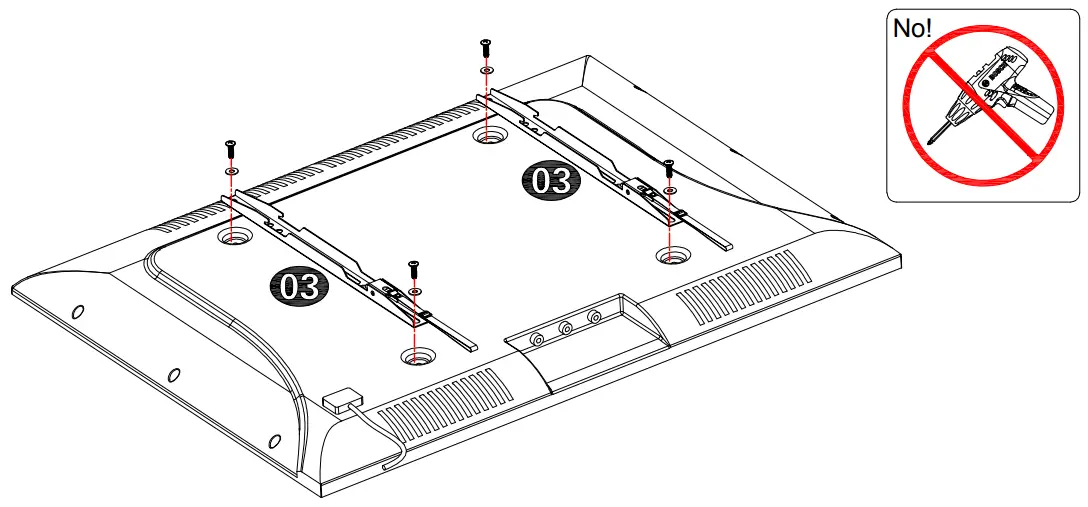 No!

03

03