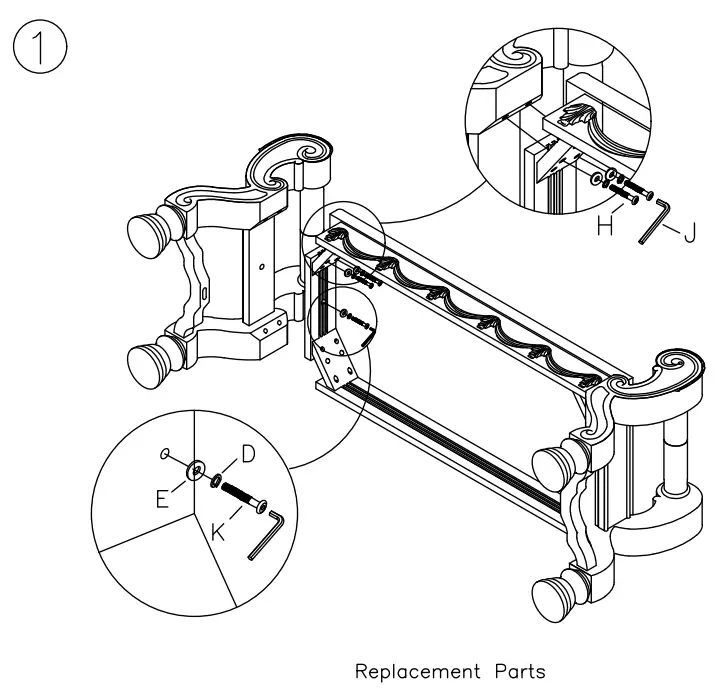 1

H

J

D

E

K

Replacement Parts