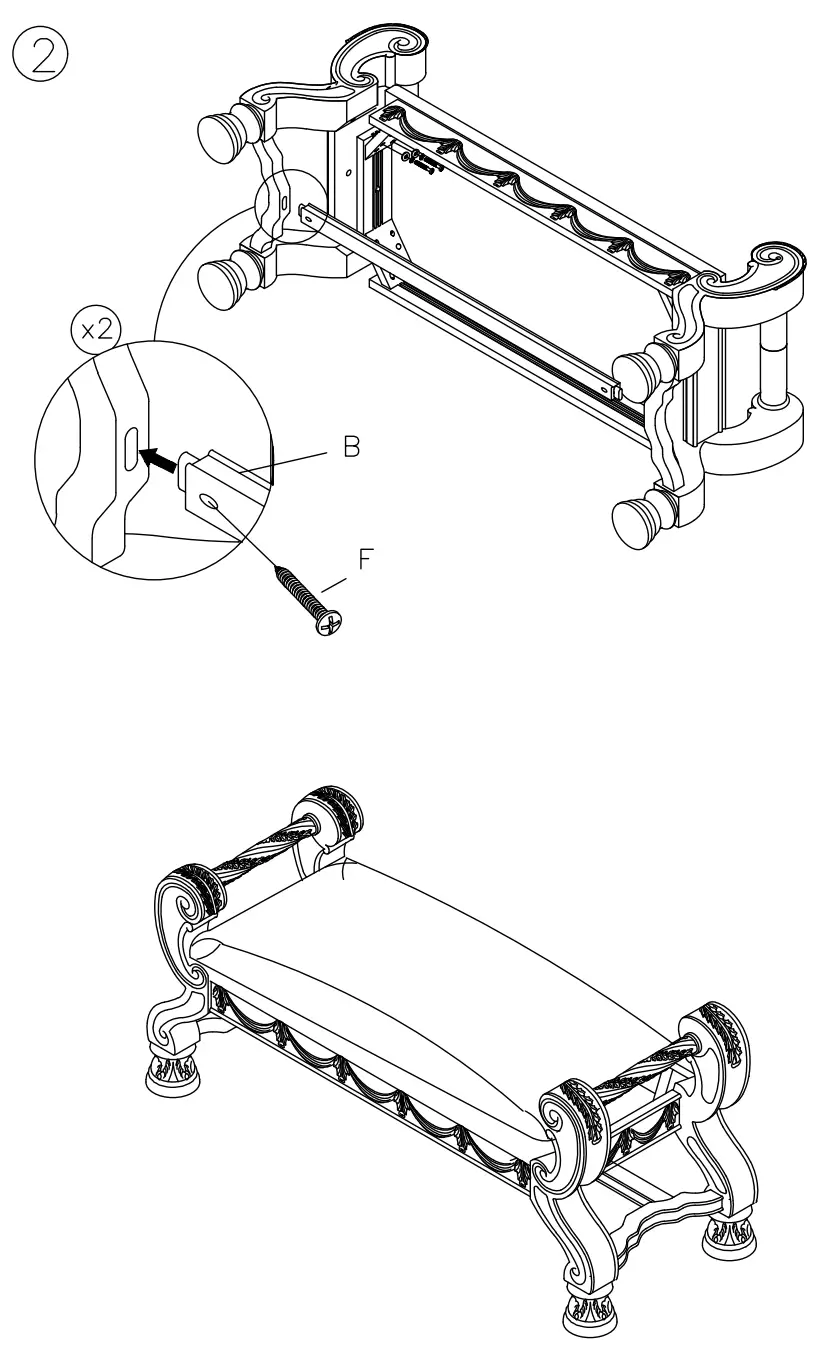 ②

x2

B

F