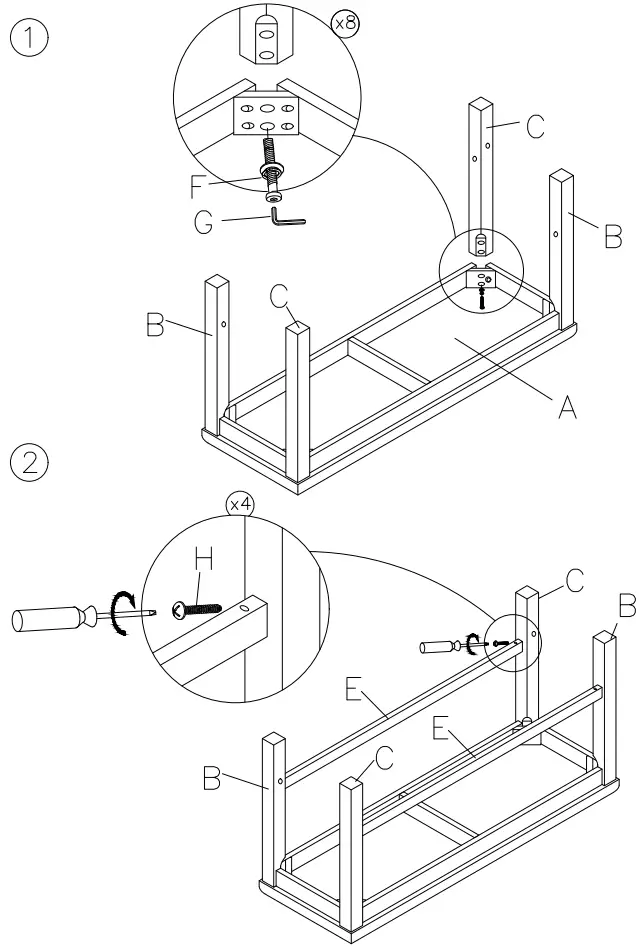 1

x8

F

G

C

B

B

C

A

2

x4

H

C

B

E

E

B

C