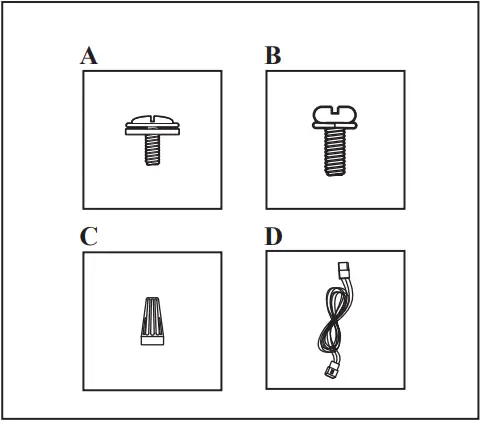 A

B

C

D