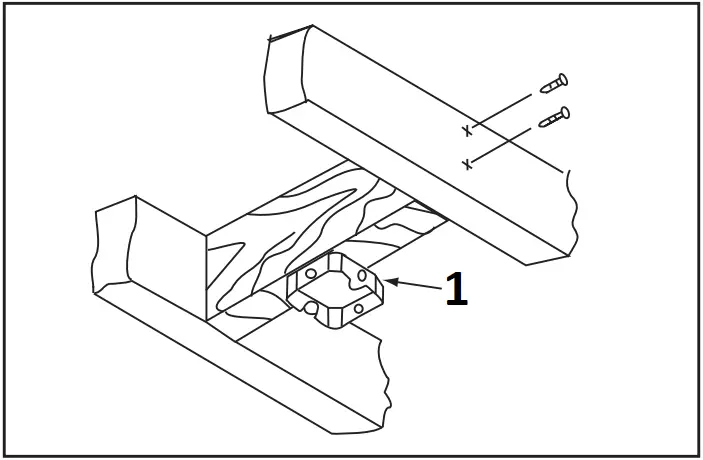 x
x
1