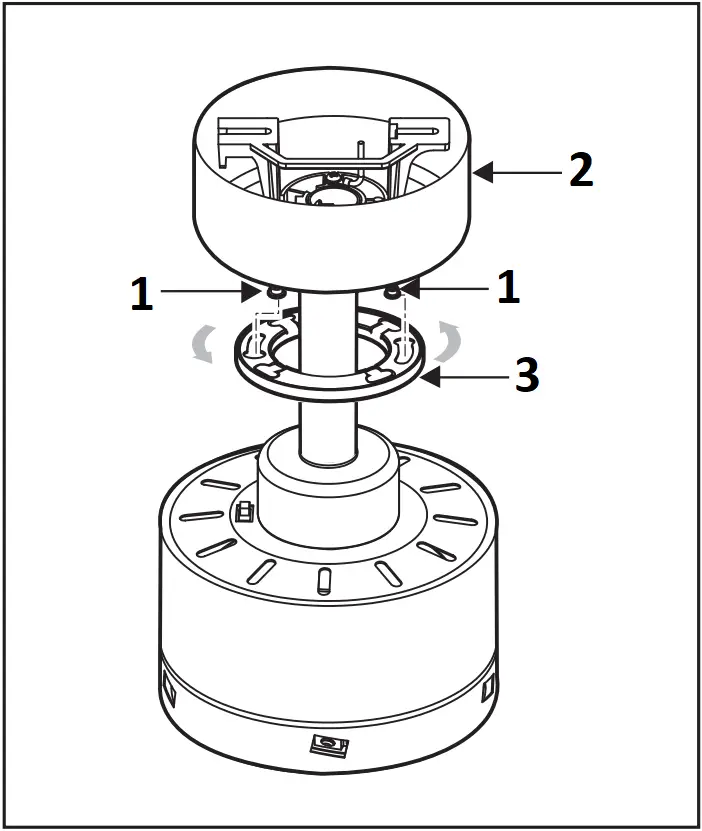 2

1

1

3