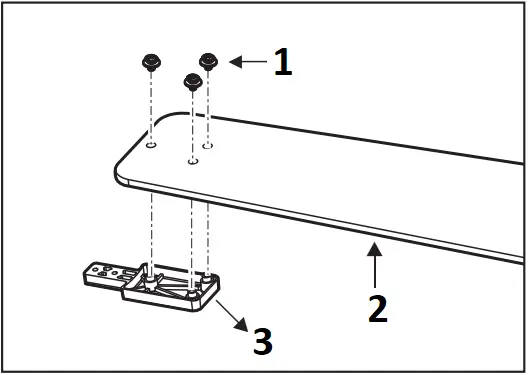 1
2
3