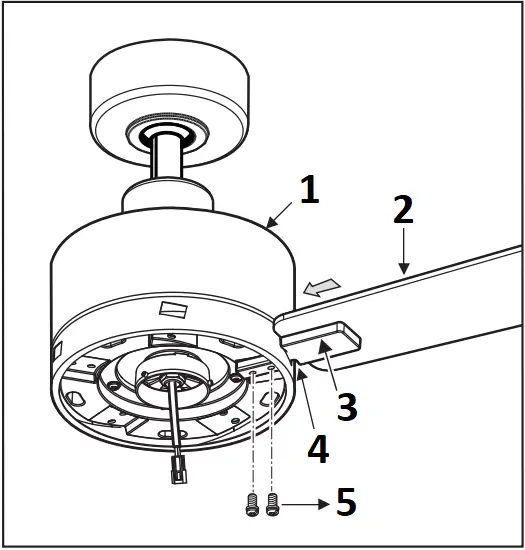 1
2
3
4
5