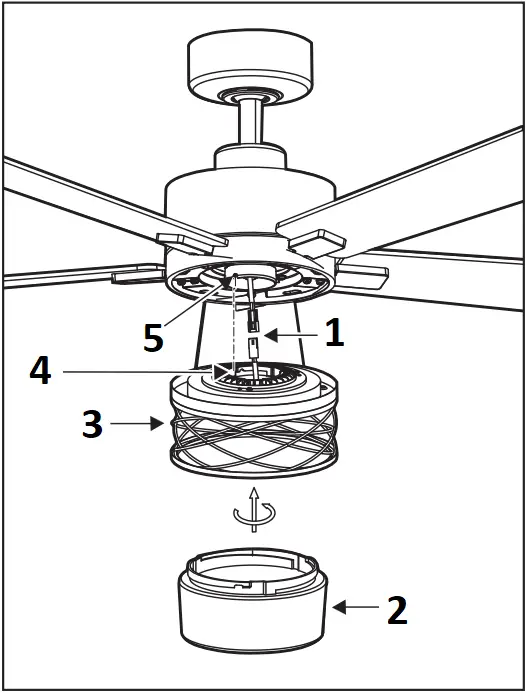 5
1
4
3
2