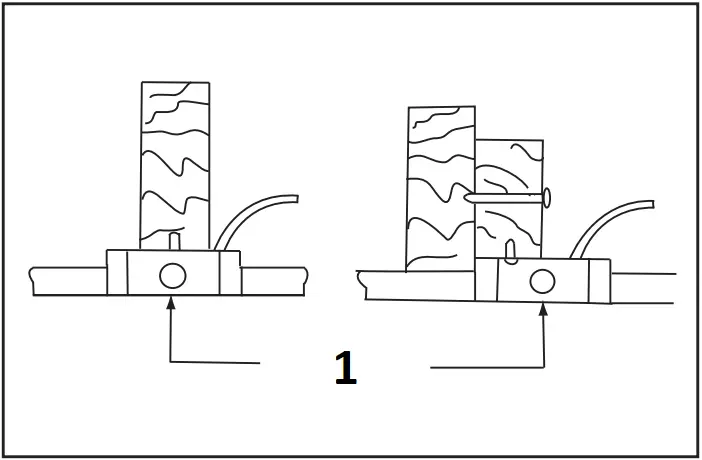 1