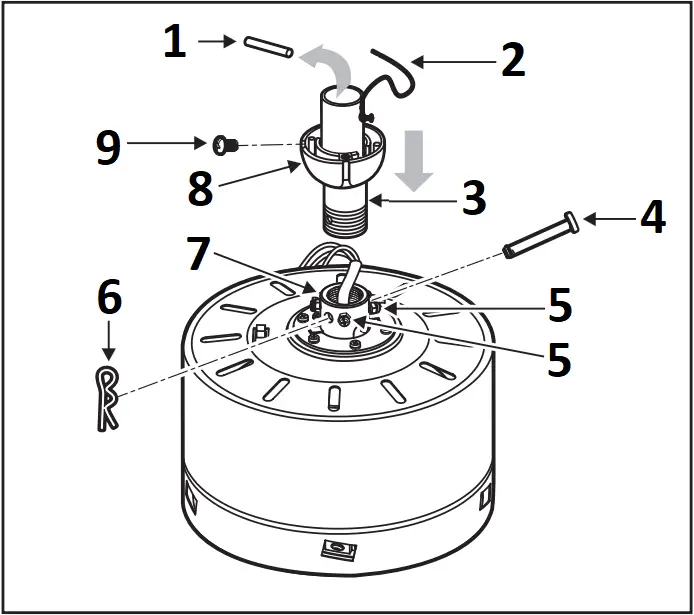 1
2
9
8
3
4
7
6
5
5