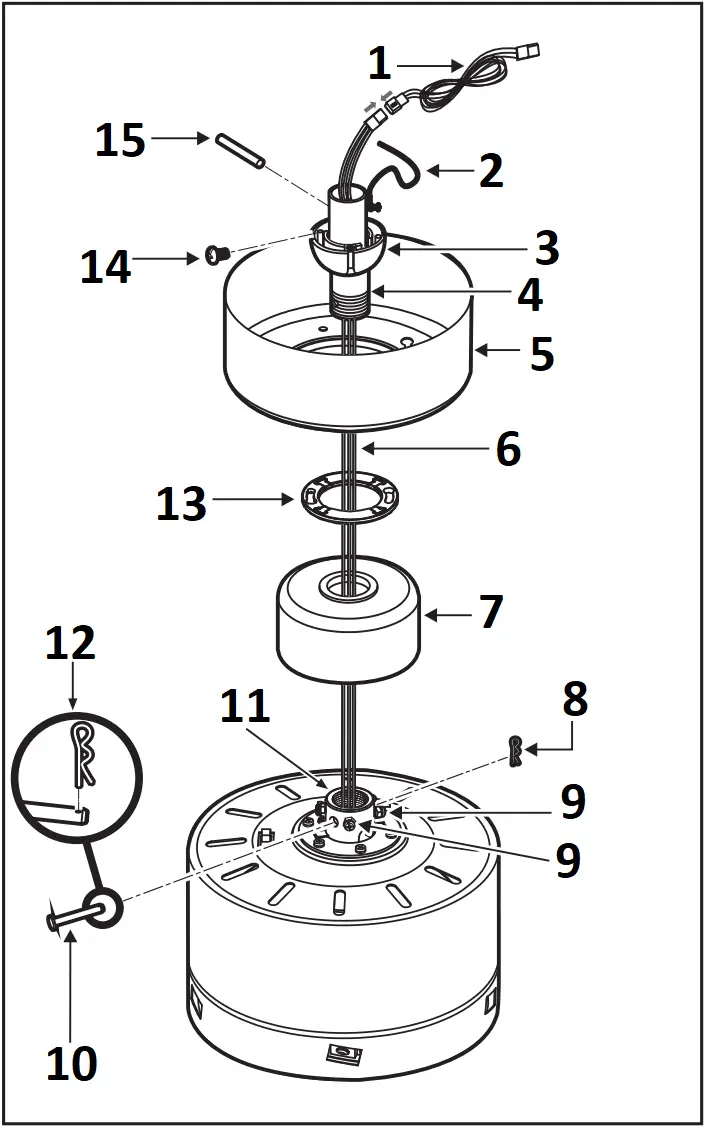 1
15
2
14
3
4
5
6
13
7
12
11
8
9
9
10