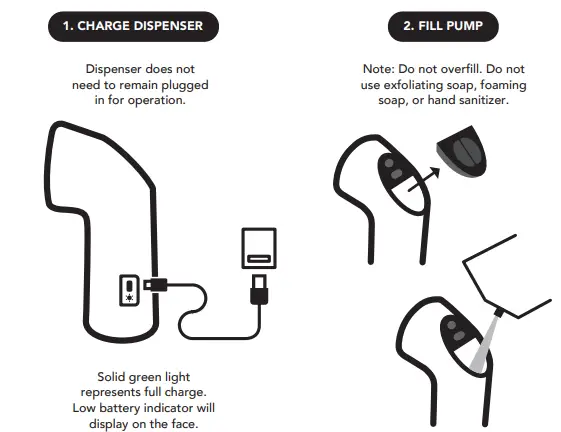 1. CHARGE DISPENSER

Dispenser does not need to remain plugged in for operation.

Solid green light represents full charge. Low battery indicator will display on the face.

2. FILL PUMP

Note: Do not overfill. Do not use exfoliating soap, foaming soap, or hand sanitizer.