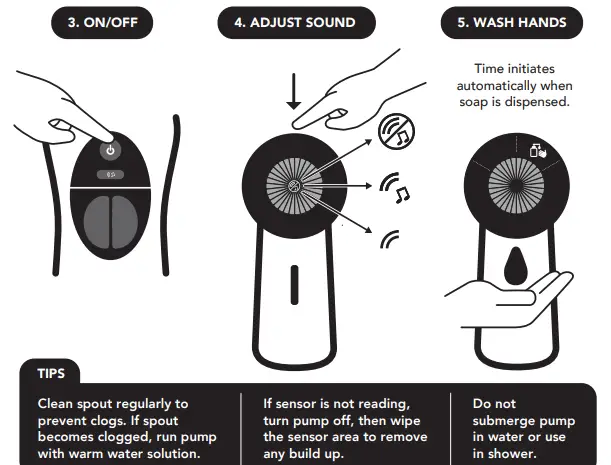 3. ON/OFF

4. ADJUST SOUND

5. WASH HANDS

Time initiates automatically when soap is dispensed.

TIPS

Clean spout regularly to prevent clogs. If spout becomes clogged, run pump with warm water solution.

If sensor is not reading, turn pump off, then wipe the sensor area to remove any build up.

Do not submerge pump in water or use in shower.